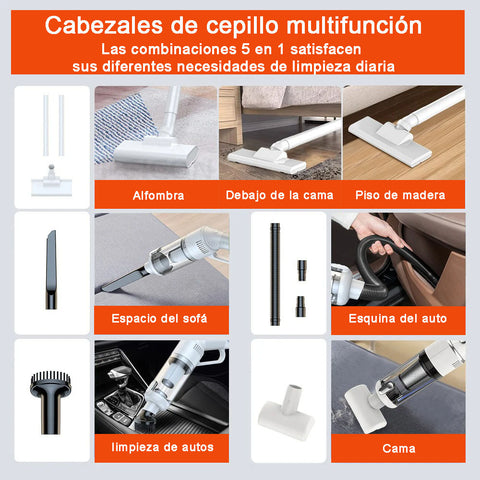 Cabezales de cepillo multifunción
Las combinaciones 5 en 1 satisfacen sus diferentes necesidades de limpieza diaria

Alfombra

Debajo de la cama

Piso de madera

Espacio del sofá

Esquina del auto

limpieza de autos

Cama